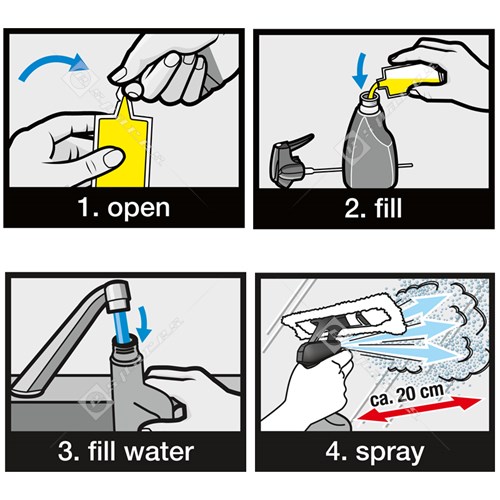 1. open

2. fill

3. fill water

ca. 20 cm

4. spray